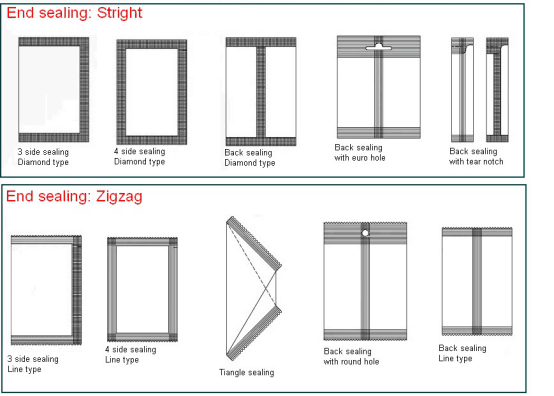 End sealing: Stright

3 side sealing
Diamond type

4 side sealing
Diamond type

Back sealing
Diamond type

Back sealing
with euro hole

Back sealing
with tear notch

End sealing: Zigzag

3 side sealing
Line type

4 side sealing
Line type

Tiangle sealing

Back sealing
with round hole

Back sealing
Line type